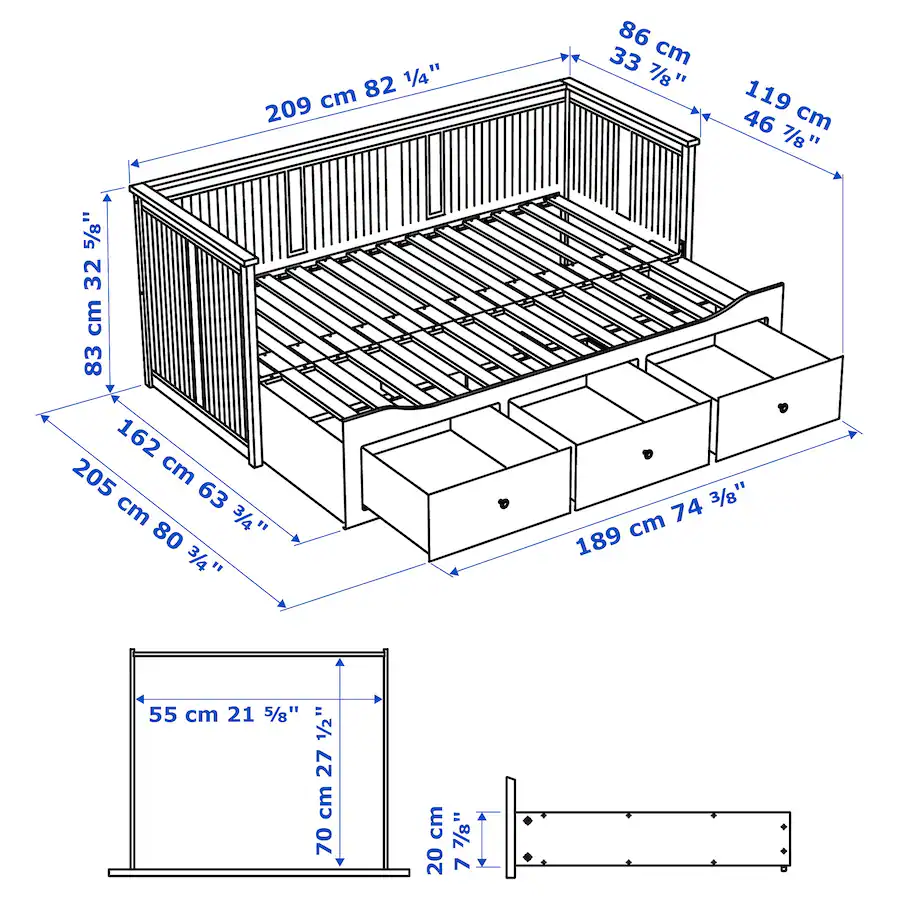 209 cm 82 ¼"

86 cm
33 ⅞"

119 cm
46 ⅞"

83 cm 32 ⅝"

162 cm 63 ¾"

205 cm 80 ¾"

189 cm 74 ⅜"

55 cm 21 ⅝"

70 cm 27 ½"

20 cm
7 ⅞"